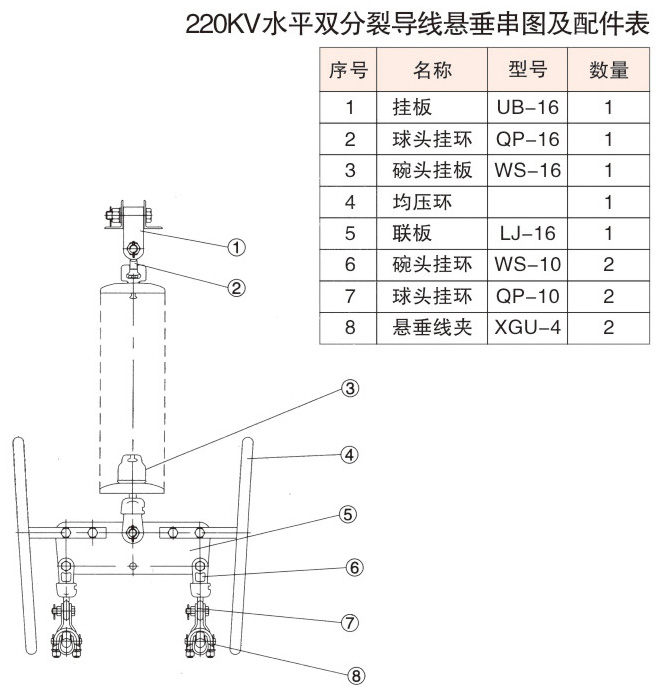 220KV水平双分裂导线悬垂串图及配件表

| 序号 | 名称 | 型号 | 数量 |
|---|---|---|---|
| 1 | 挂板 | UB-16 | 1 |
| 2 | 球头挂环 | QP-16 | 1 |
| 3 | 碗头挂板 | WS-16 | 1 |
| 4 | 均压环 |  | 1 |
| 5 | 联板 | LJ-16 | 1 |
| 6 | 碗头挂环 | WS-10 | 2 |
| 7 | 球头挂环 | QP-10 | 2 |
| 8 | 悬垂线夹 | XGU-4 | 2 |

①
②
③
④
⑤
⑥
⑦
⑧