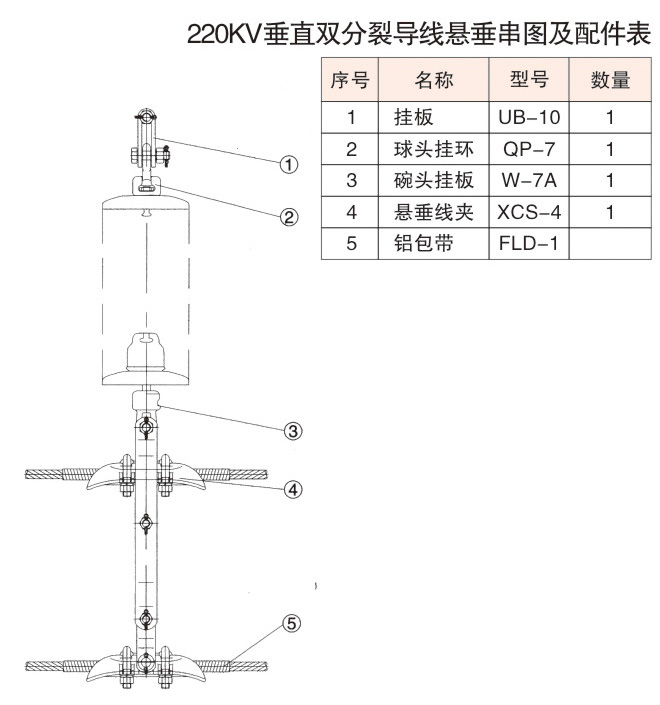 220KV垂直双分裂导线悬垂串图及配件表

| 序号 | 名称 | 型号 | 数量 |
|---|---|---|---|
| 1 | 挂板 | UB-10 | 1 |
| 2 | 球头挂环 | QP-7 | 1 |
| 3 | 碗头挂板 | W-7A | 1 |
| 4 | 悬垂线夹 | XCS-4 | 1 |
| 5 | 铝包带 | FLD-1 | |

①
②
③
④
⑤