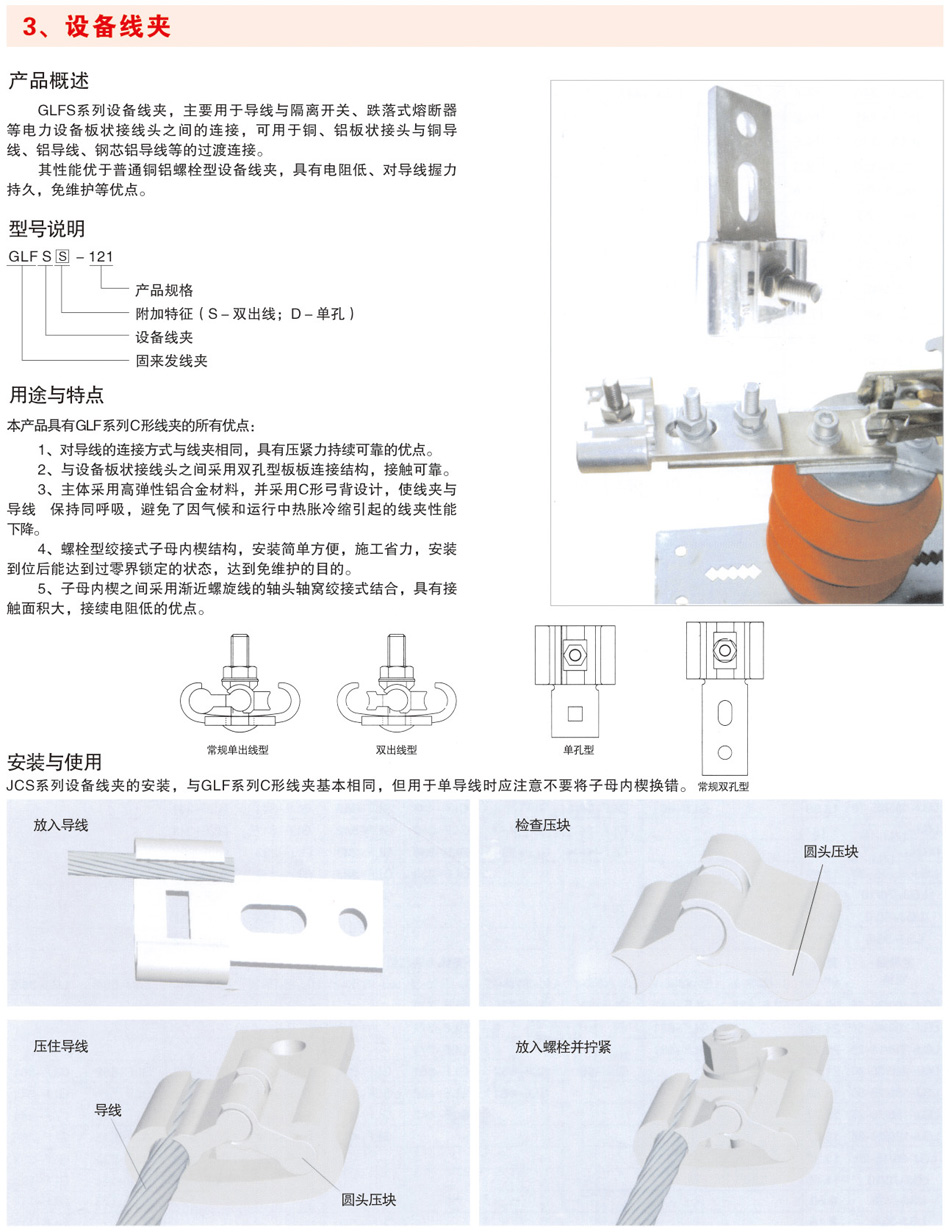 3、设备线夹

产品概述

GLFS系列设备线夹，主要用于导线与隔离开关、跌落式熔断器等电力设备板状接线头之间的连接，可用于铜、铝板状接头与铜导线、铝导线、钢芯铝导线等的过渡连接。

其性能优于普通铜铝螺栓型设备线夹，具有电阻低、对导线握力持久，免维护等优点。

型号说明

GLF S S – 121

产品规格

附加特征（S – 双出线；D – 单孔）

设备线夹

固来发线夹

用途与特点

本产品具有GLF系列C形线夹的所有优点：

1、对导线的连接方式与线夹相同，具有压紧力持续可靠的优点。

2、与设备板状接线头之间采用双孔型板板连接结构，接触可靠。

3、主体采用高弹性铝合金材料，并采用C形弓背设计，使线夹与导线 保持同呼吸，避免了因气候和运行中热胀冷缩引起的线夹性能下降。

4、螺栓型绞接式子母内楔结构，安装简单方便，施工省力，安装到位后能达到过零界锁定的状态，达到免维护的目的。

5、子母内楔之间采用渐近螺旋线的轴头轴窝绞接式结合，具有接触面积大，接续电阻低的优点。

常规单出线型

双出线型

单孔型

常规双孔型

安装与使用

JCS系列设备线夹的安装，与GLF系列C形线夹基本相同，但用于单导线时应注意不要将子母内楔换错。

放入导线

检查压块

圆头压块

压住导线

导线

圆头压块

放入螺栓并拧紧