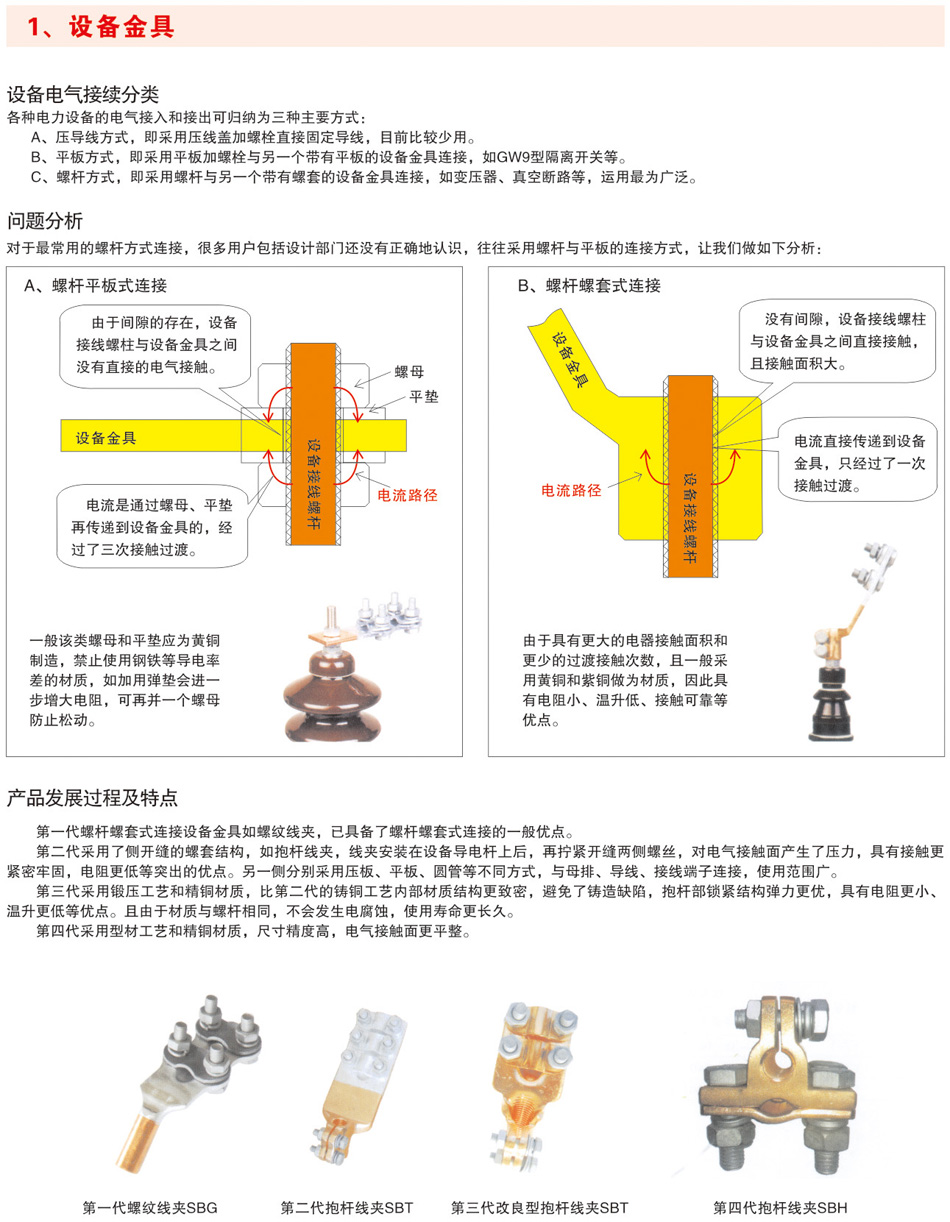 1、设备金具

设备电气接续分类
各种电力设备的电气接入和接出可归纳为三种主要方式：
A、压导线方式，即采用压线盖加螺栓直接固定导线，目前比较少用。
B、平板方式，即采用平板加螺栓与另一个带有平板的设备金具连接，如GW9型隔离开关等。
C、螺杆方式，即采用螺杆与另一个带有螺套的设备金具连接，如变压器、真空断路等，运用最为广泛。

问题分析
对于最常用的螺杆方式连接，很多用户包括设计部门还没有正确地认识，往往采用螺杆与平板的连接方式，让我们做如下分析：

A、螺杆平板式连接

由于间隙的存在，设备接线螺柱与设备金具之间没有直接的电气接触。

螺母

平垫

设备金具

设备接线螺杆

电流路径

电流是通过螺母、平垫再传递到设备金具的，经过了三次接触过渡。

一般该类螺母和平垫应为黄铜制造，禁止使用钢铁等导电率差的材质，如加用弹垫会进一步增大电阻，可再并一个螺母防止松动。

B、螺杆螺套式连接

设备金具

没有间隙，设备接线螺柱与设备金具之间直接接触，且接触面积大。

电流直接传递到设备金具，只经过了一次接触过渡。

电流路径

设备接线螺杆

由于具有更大的电器接触面积和更少的过渡接触次数，且一般采用黄铜和紫铜做为材质，因此具有电阻小、温升低、接触可靠等优点。

产品发展过程及特点
第一代螺杆螺套式连接设备金具如螺纹线夹，已具备了螺杆螺套式连接的一般优点。
第二代采用了侧开缝的螺套结构，如抱杆线夹，线夹安装在设备导电杆上后，再拧紧开缝两侧螺丝，对电气接触面产生了压力，具有接触更紧密牢固，电阻更低等突出的优点。另一侧分别采用压板、平板、圆管等不同方式，与母排、导线、接线端子连接，使用范围广。
第三代采用锻压工艺和精铜材质，比第二代的铸铜工艺内部材质结构更致密，避免了铸造缺陷，抱杆部锁紧结构弹力更优，具有电阻更小、温升更低等优点。且由于材质与螺杆相同，不会发生电腐蚀，使用寿命更长久。
第四代采用型材工艺和精铜材质，尺寸精度高，电气接触面更平整。

第一代螺纹线夹SBG

第二代抱杆线夹SBT

第三代改良型抱杆线夹SBT

第四代抱杆线夹SBH